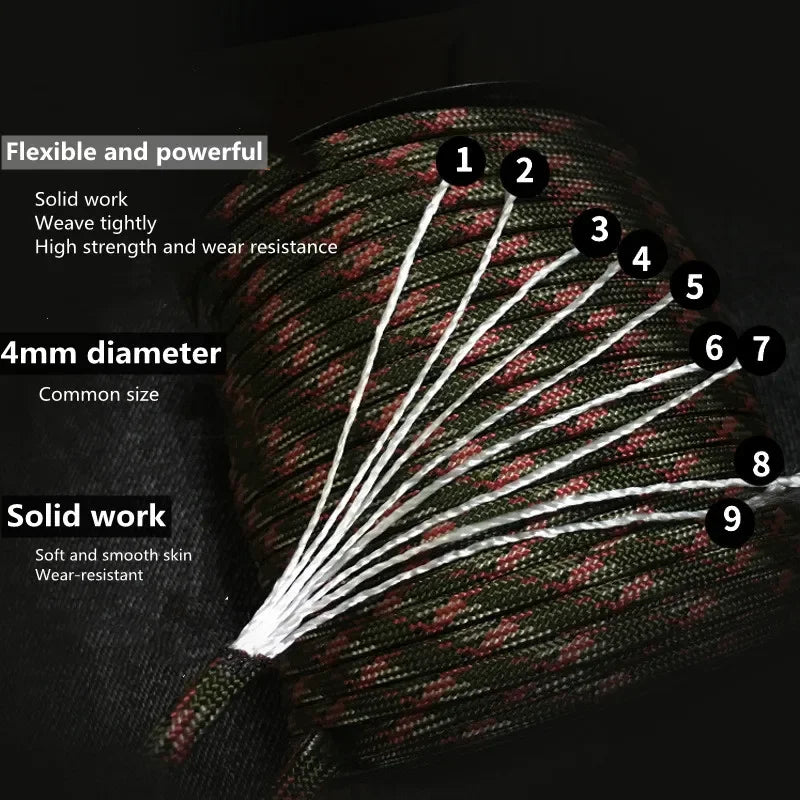 Flexible and powerful

Solid work
Weave tightly
High strength and wear resistance

4mm diameter

Common size

Solid work

Soft and smooth skin
Wear-resistant

1
2
3
4
5
6
7
8
9